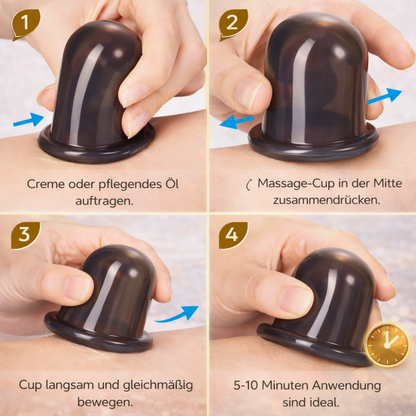 1

Creme oder pflegendes Öl auftragen.

2

Massage-Cup in der Mitte zusammendrücken.

3

Cup langsam und gleichmäßig bewegen.

4

5-10 Minuten Anwendung sind ideal.